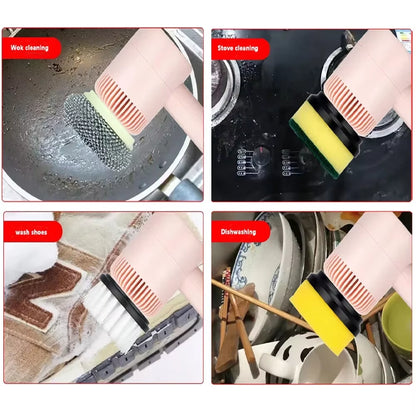 Wok cleaning

Stove cleaning

wash shoes

Dishwashing